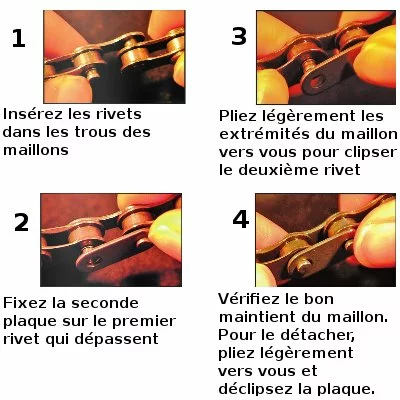 1

Insérez les rivets dans les trous des maillons

2

Fixez la seconde plaque sur le premier rivet qui dépassent

3

Pliez légèrement les extrémités du maillon vers vous pour clipser le deuxième rivet

4

Vérifiez le bon maintient du maillon. Pour le détacher, pliez légèrement vers vous et déclipsez la plaque.